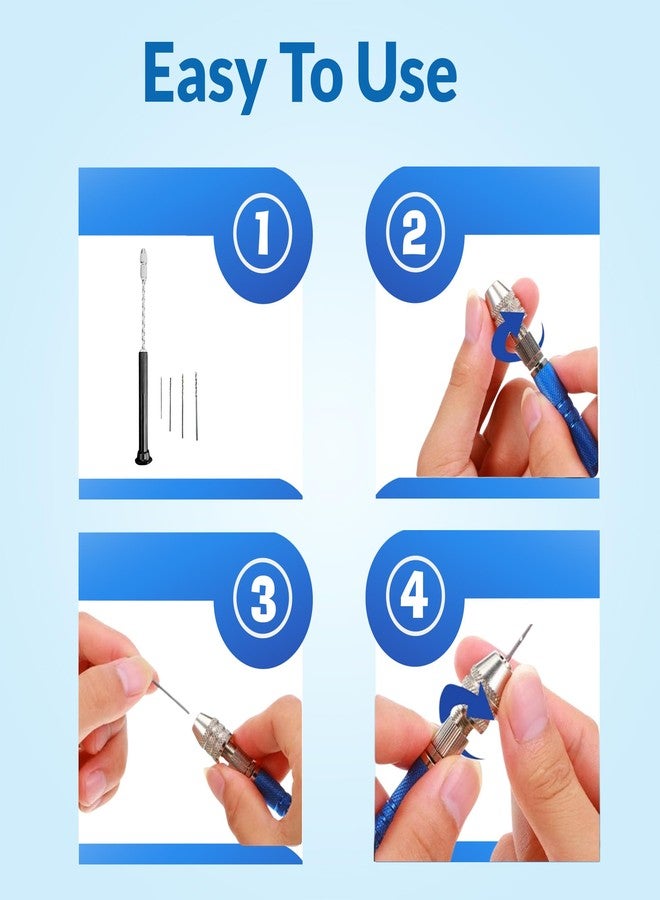 Easy To Use

1

2

3

4